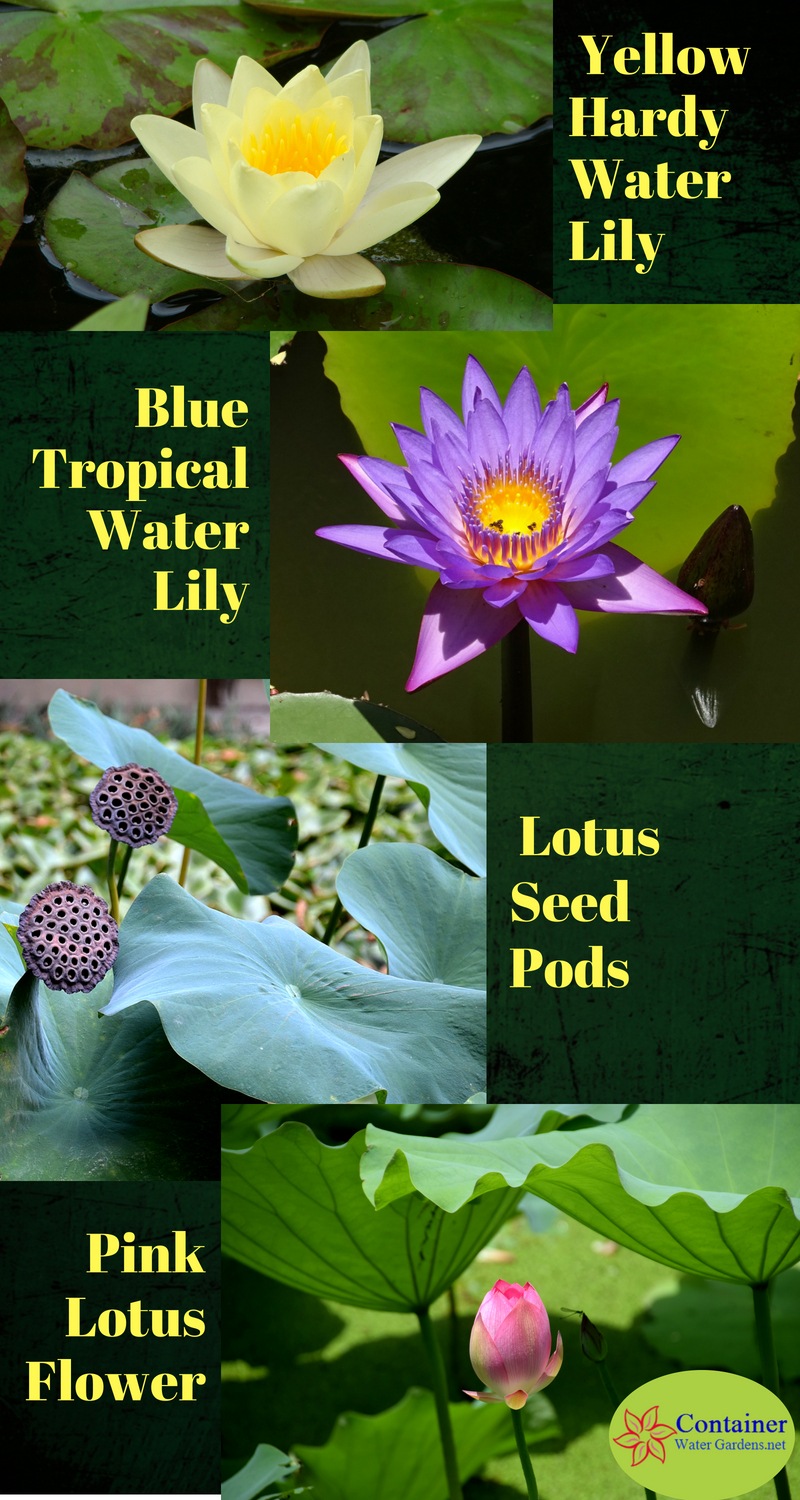 Yellow Hardy Water Lily

Blue Tropical Water Lily

Lotus Seed Pods

Pink Lotus Flower

Container Water Gardens.net