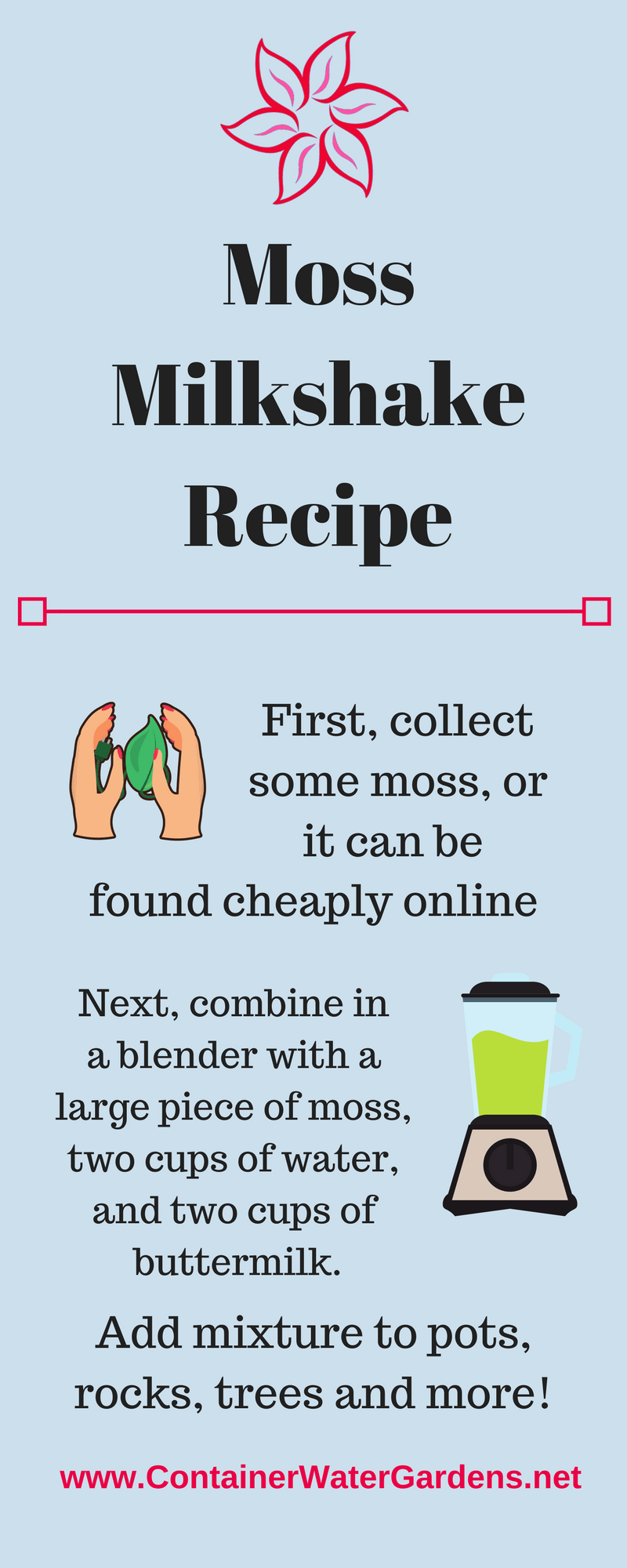 Moss Milkshake Recipe

First, collect some moss, or it can be found cheaply online

Next, combine in a blender with a large piece of moss, two cups of water, and two cups of buttermilk.

Add mixture to pots, rocks, trees and more!

www.ContainerWaterGardens.net